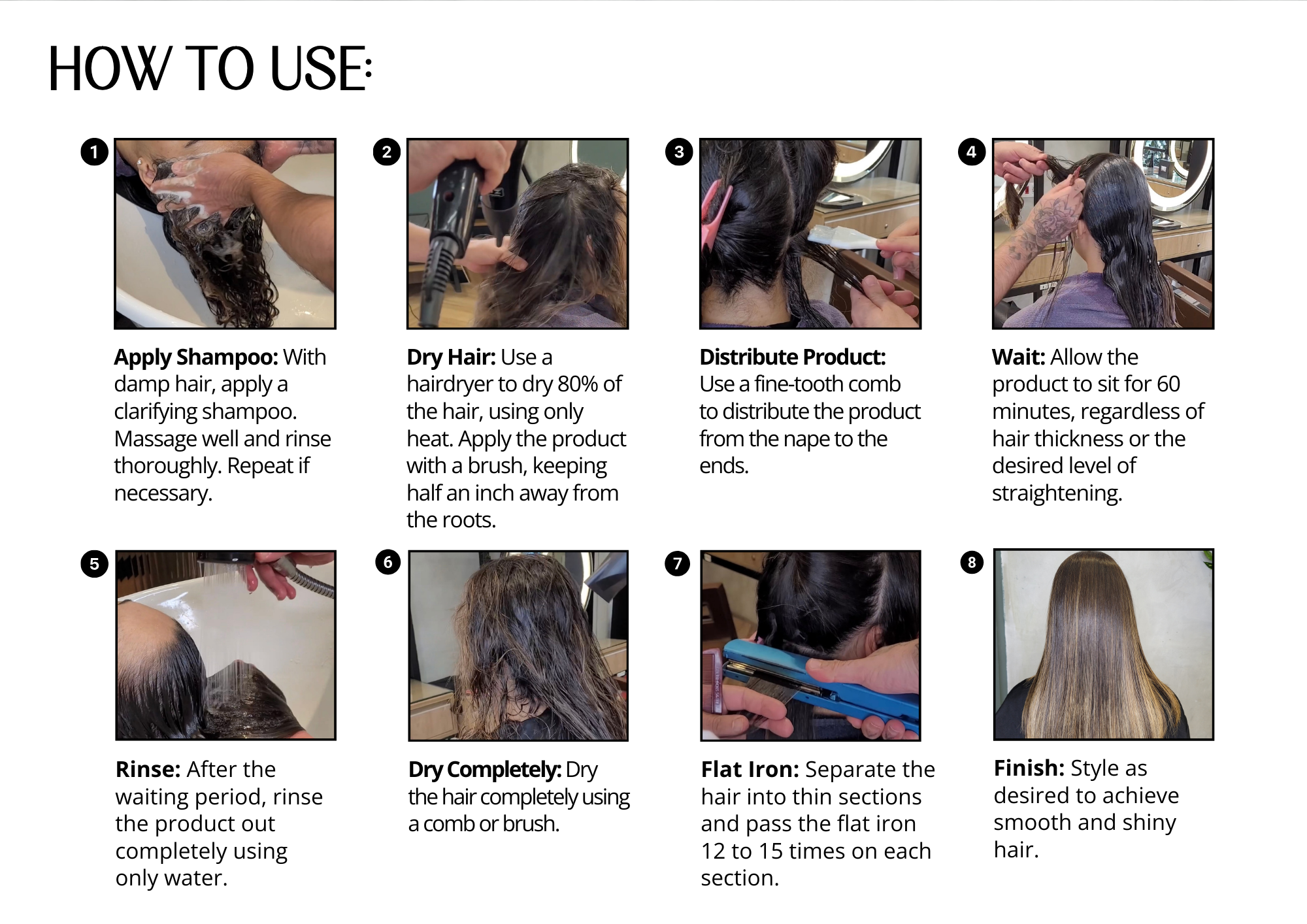 HOW TO USE:

1

Apply Shampoo: With damp hair, apply a clarifying shampoo. Massage well and rinse thoroughly. Repeat if necessary.

2

Dry Hair: Use a hairdryer to dry 80% of the hair, using only heat. Apply the product with a brush, keeping half an inch away from the roots.

3

Distribute Product: Use a fine-tooth comb to distribute the product from the nape to the ends.

4

Wait: Allow the product to sit for 60 minutes, regardless of hair thickness or the desired level of straightening.

5

Rinse: After the waiting period, rinse the product out completely using only water.

6

Dry Completely: Dry the hair completely using a comb or brush.

7

Flat Iron: Separate the hair into thin sections and pass the flat iron 12 to 15 times on each section.

8

Finish: Style as desired to achieve smooth and shiny hair.