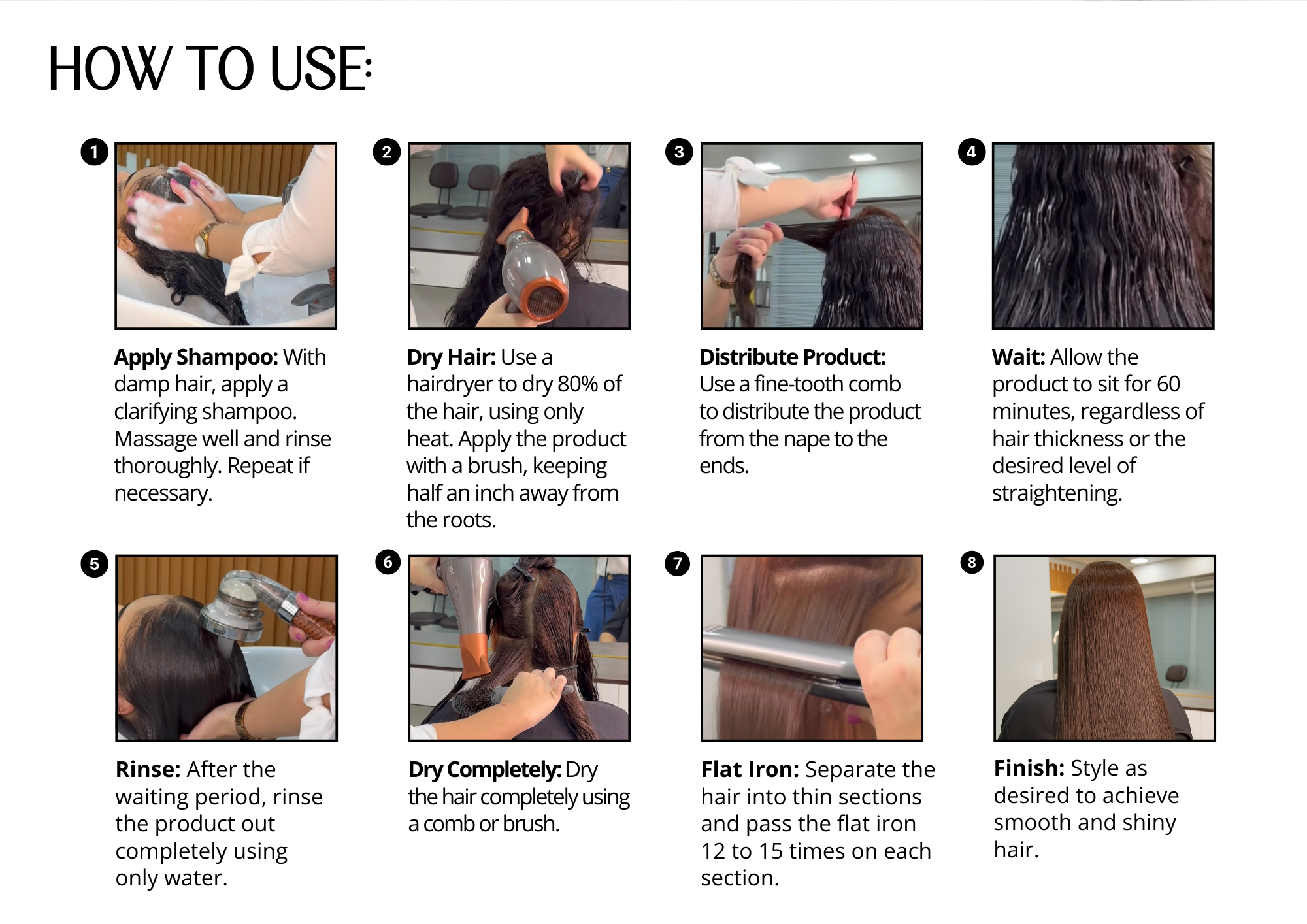 HOW TO USE:

1

Apply Shampoo: With damp hair, apply a clarifying shampoo. Massage well and rinse thoroughly. Repeat if necessary.

2

Dry Hair: Use a hairdryer to dry 80% of the hair, using only heat. Apply the product with a brush, keeping half an inch away from the roots.

3

Distribute Product: Use a fine-tooth comb to distribute the product from the nape to the ends.

4

Wait: Allow the product to sit for 60 minutes, regardless of hair thickness or the desired level of straightening.

5

Rinse: After the waiting period, rinse the product out completely using only water.

6

Dry Completely: Dry the hair completely using a comb or brush.

7

Flat Iron: Separate the hair into thin sections and pass the flat iron 12 to 15 times on each section.

8

Finish: Style as desired to achieve smooth and shiny hair.