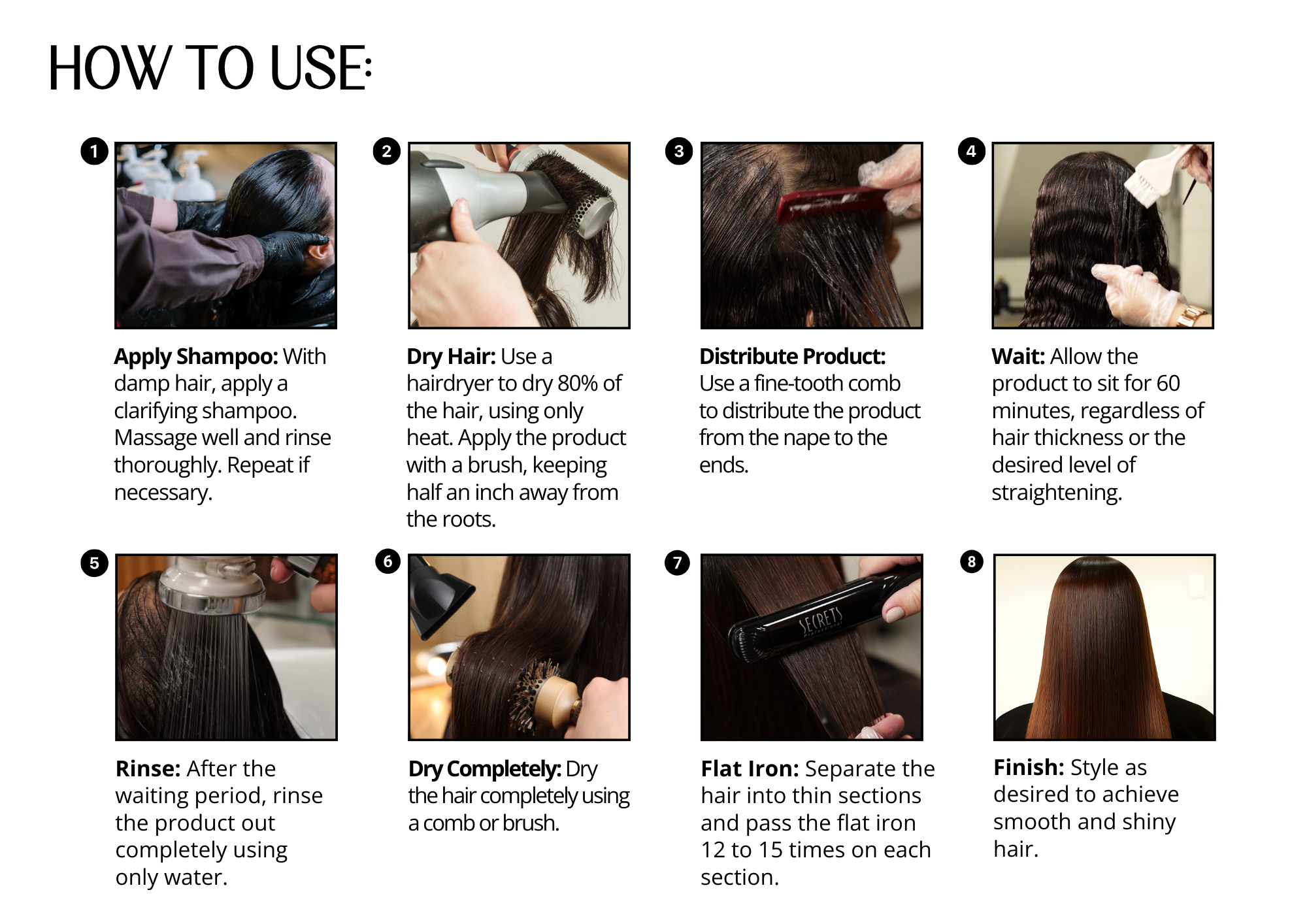 HOW TO USE:

1

Apply Shampoo: With damp hair, apply a clarifying shampoo. Massage well and rinse thoroughly. Repeat if necessary.

2

Dry Hair: Use a hairdryer to dry 80% of the hair, using only heat. Apply the product with a brush, keeping half an inch away from the roots.

3

Distribute Product: Use a fine-tooth comb to distribute the product from the nape to the ends.

4

Wait: Allow the product to sit for 60 minutes, regardless of hair thickness or the desired level of straightening.

5

Rinse: After the waiting period, rinse the product out completely using only water.

6

Dry Completely: Dry the hair completely using a comb or brush.

7

SECRETS professional

Flat Iron: Separate the hair into thin sections and pass the flat iron 12 to 15 times on each section.

8

Finish: Style as desired to achieve smooth and shiny hair.