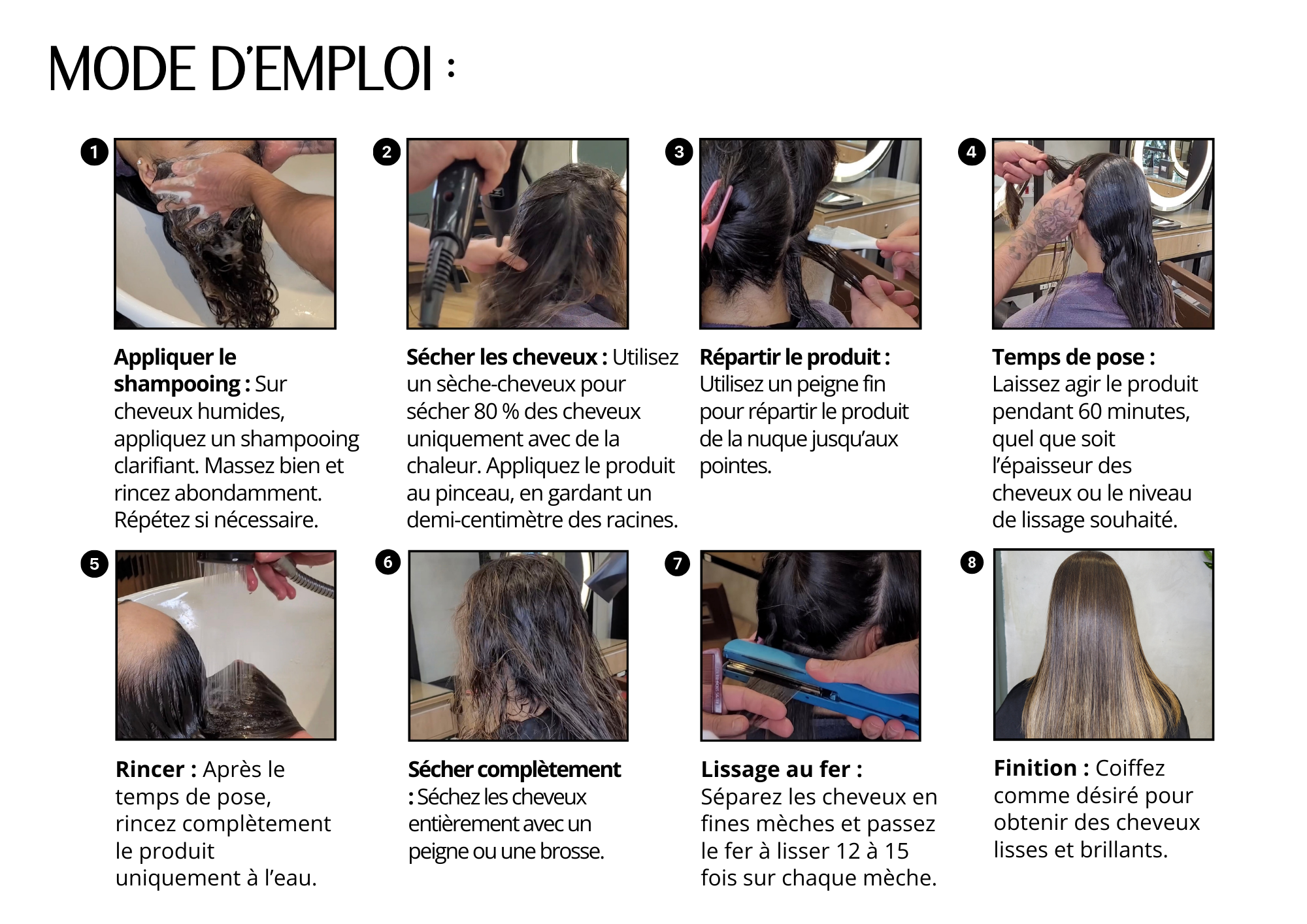 MODE D'EMPLOI :

1

Appliquer le shampooing : Sur cheveux humides, appliquez un shampooing clarifiant. Massez bien et rincez abondamment. Répétez si nécessaire.

2

Sécher les cheveux : Utilisez un sèche-cheveux pour sécher 80 % des cheveux uniquement avec de la chaleur. Appliquez le produit au pinceau, en gardant un demi-centimètre des racines.

3

Répartir le produit : Utilisez un peigne fin pour répartir le produit de la nuque jusqu'aux pointes.

4

Temps de pose : Laissez agir le produit pendant 60 minutes, quel que soit l'épaisseur des cheveux ou le niveau de lissage souhaité.

5

Rincer : Après le temps de pose, rincez complètement le produit uniquement à l'eau.

6

Sécher complètement : Séchez les cheveux entièrement avec un peigne ou une brosse.

7

Lissage au fer : Séparez les cheveux en fines mèches et passez le fer à lisser 12 à 15 fois sur chaque mèche.

8

Finition : Coiffez comme désiré pour obtenir des cheveux lisses et brillants.